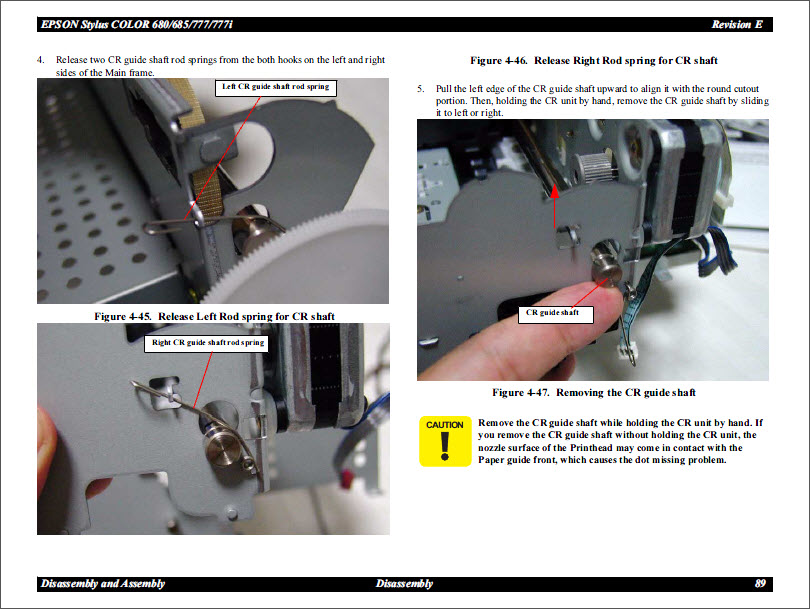 EPSON Stylus COLOR 680/685/777/777i

Revision E

4. Release two CR guide shaft rod springs from the both hooks on the left and right sides of the Main frame.

Left CR guide shaft rod spring

Figure 4-45. Release Left Rod spring for CR shaft

Right CR guide shaft rod spring

Figure 4-46. Release Right Rod spring for CR shaft

5. Pull the left edge of the CR guide shaft upward to align it with the round cutout portion. Then, holding the CR unit by hand, remove the CR guide shaft by sliding it to left or right.

CR guide shaft

Figure 4-47. Removing the CR guide shaft

CAUTION

Remove the CR guide shaft while holding the CR unit by hand. If you remove the CR guide shaft without holding the CR unit, the nozzle surface of the Printhead may come in contact with the Paper guide front, which causes the dot missing problem.

Disassembly and Assembly

Disassembly

89